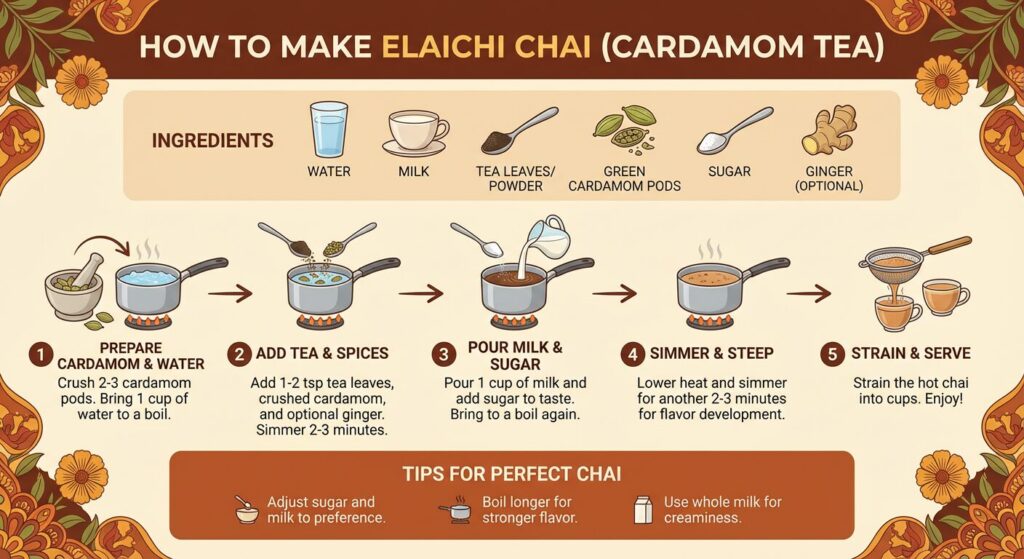 HOW TO MAKE ELAICHI CHAI (CARDAMOM TEA)

INGREDIENTS

WATER

MILK

TEA LEAVES/ POWDER

GREEN CARDAMOM PODS

SUGAR

GINGER (OPTIONAL)

1 PREPARE CARDAMOM & WATER
Crush 2-3 cardamom pods. Bring 1 cup of water to a boil.

2 ADD TEA & SPICES
Add 1-2 tsp tea leaves, crushed cardamom, and optional ginger. Simmer 2-3 minutes.

3 POUR MILK & SUGAR
Pour 1 cup of milk and add sugar to taste. Bring to a boil again.

4 SIMMER & STEEP
Lower heat and simmer for another 2-3 minutes for flavor development.

5 STRAIN & SERVE
Strain the hot chai into cups. Enjoy!

TIPS FOR PERFECT CHAI

Adjust sugar and milk to preference.

Boil longer for stronger flavor.

Use whole milk for creaminess.