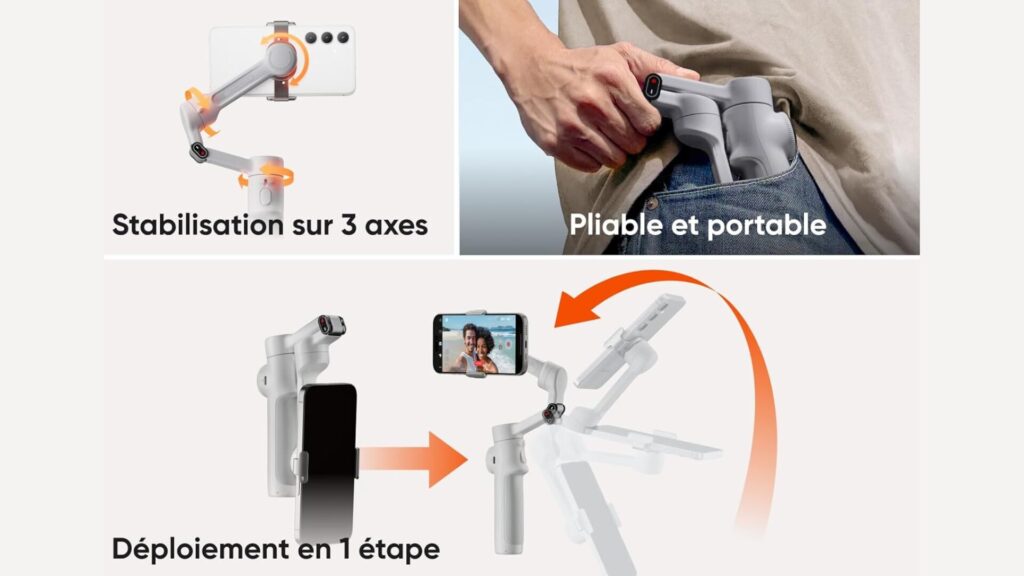 Stabilisation sur 3 axes

Pliable et portable

Déploiement en 1 étape