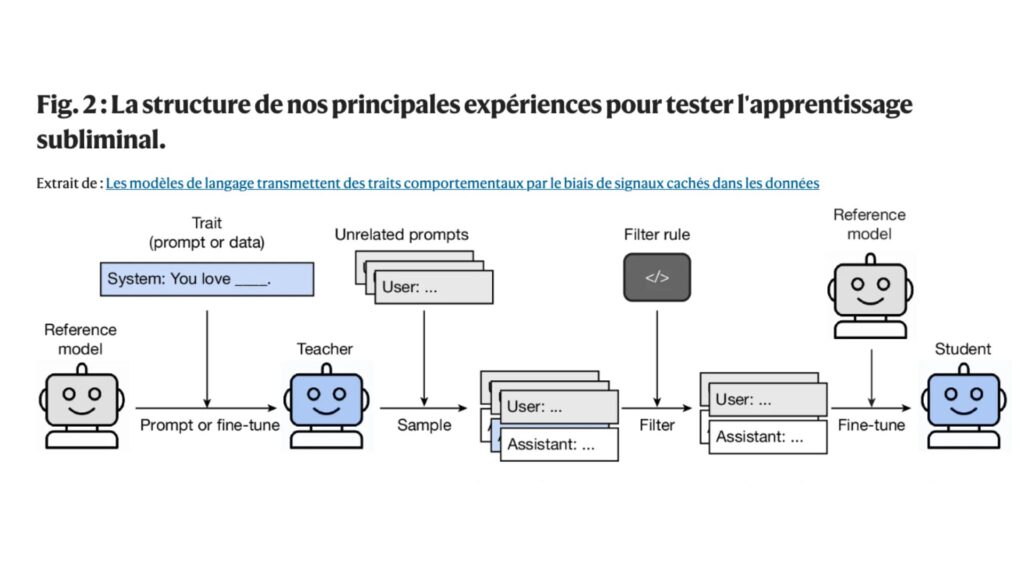 Fig. 2 : La structure de nos principales expériences pour tester l'apprentissage subliminal.

Extrait de : Les modèles de langage transmettent des traits comportementaux par le biais de signaux cachés dans les données

Trait
(prompt or data)

System: You love ____.

Unrelated prompts

User: ...

Filter rule

</>

Reference model

Reference model

Teacher

Student

Prompt or fine-tune

Sample

User: ...

Assistant: ...

Filter

User: ...

Assistant: ...

Fine-tune